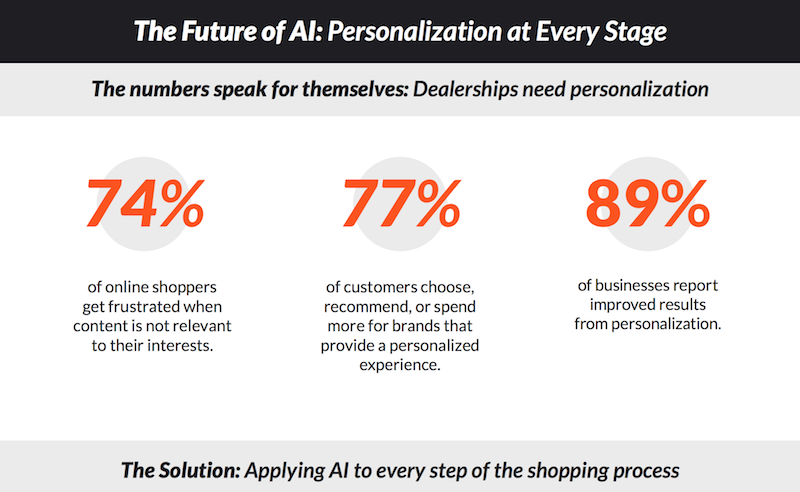 The Future of AI: Personalization at Every Stage

The numbers speak for themselves: Dealerships need personalization

74%

of online shoppers get frustrated when content is not relevant to their interests.

77%

of customers choose, recommend, or spend more for brands that provide a personalized experience.

89%

of businesses report improved results from personalization.

The Solution: Applying AI to every step of the shopping process